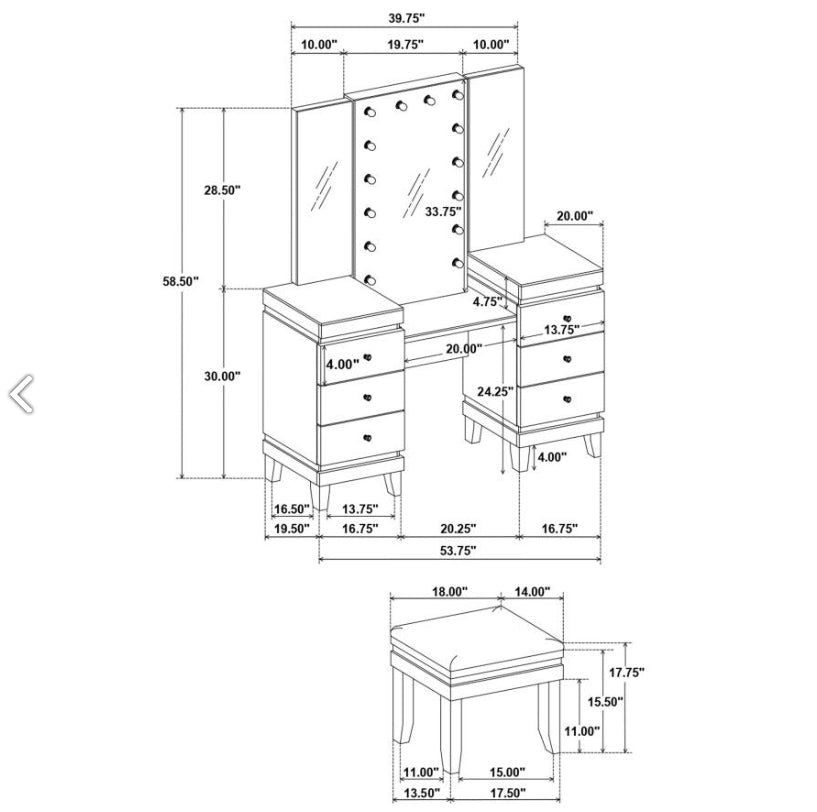 39.75"
10.00"
19.75"
10.00"
28.50"
33.75"
20.00"
58.50"
4.75"
13.75"
20.00"
4.00"
30.00"
24.25"
4.00"
16.50"
13.75"
19.50"
16.75"
20.25"
16.75"
53.75"
18.00"
14.00"
17.75"
15.50"
11.00"
11.00"
15.00"
13.50"
17.50"