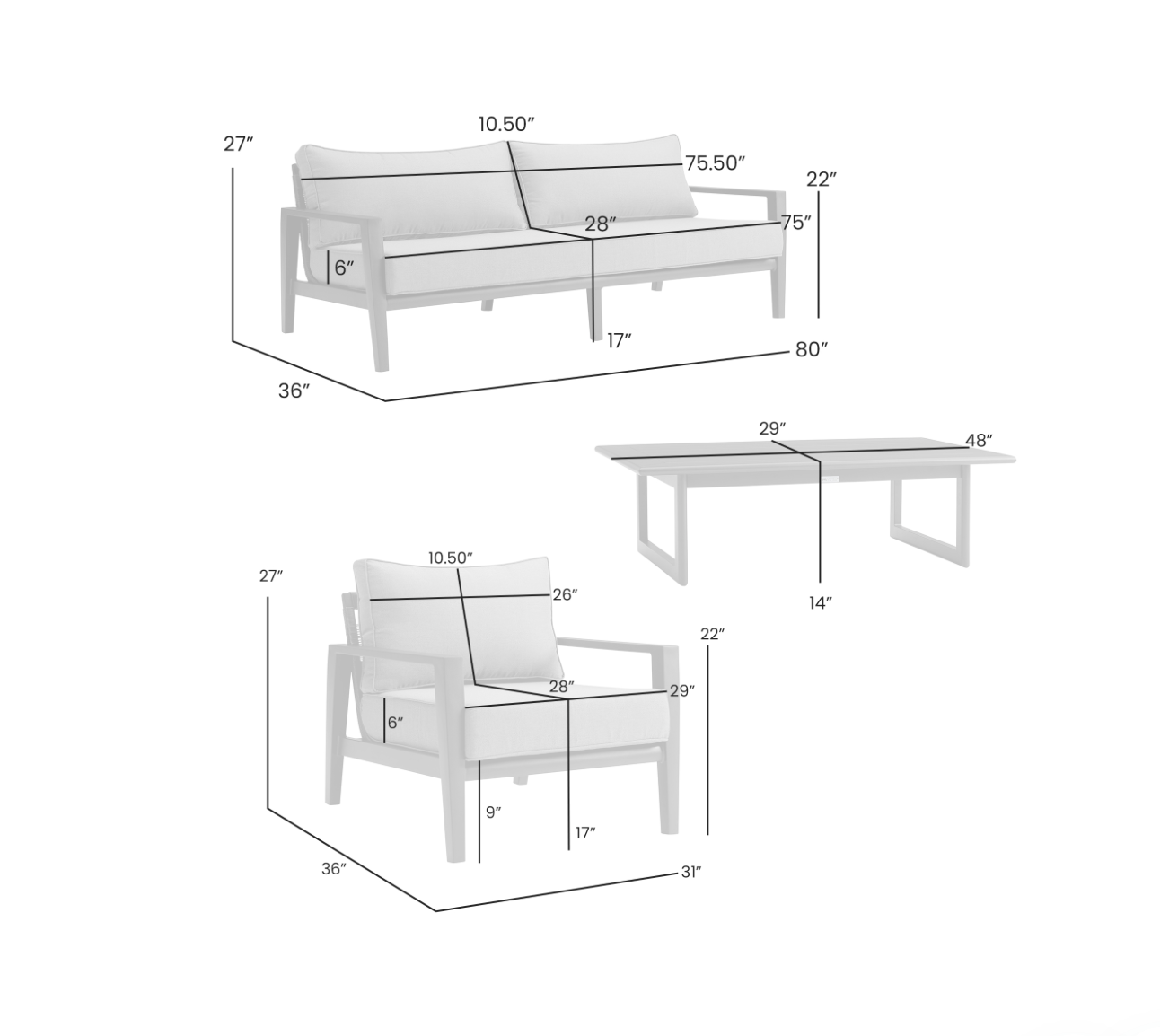 27″
10.50″
75.50″
22″
28″
75″
6″
17″
80″
36″

29″
48″
14″

27″
10.50″
26″
22″
28″
29″
6″
9″
17″
36″
31″